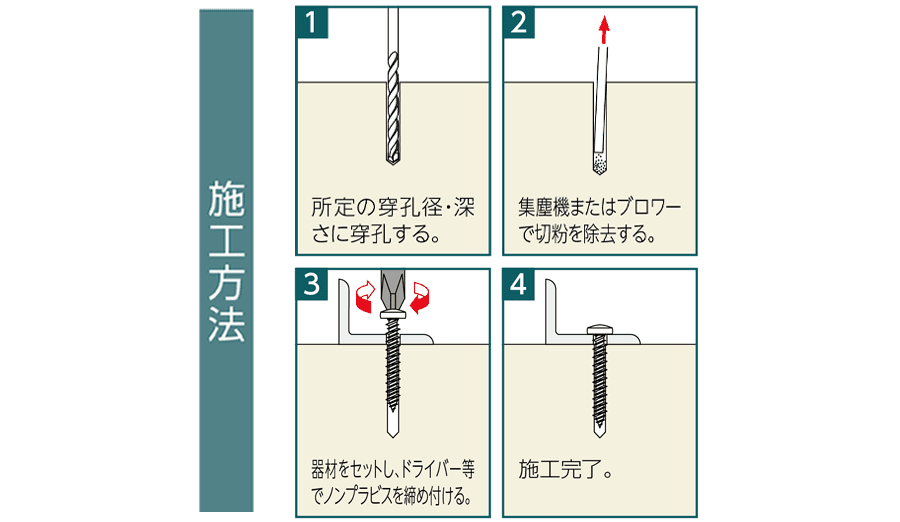 施工方法

1
所定の穿孔径・深さに穿孔する。

2
集塵機またはブロワーで切粉を除去する。

3
器材をセットし、ドライバー等でノンプラビスを締め付ける。

4
施工完了。